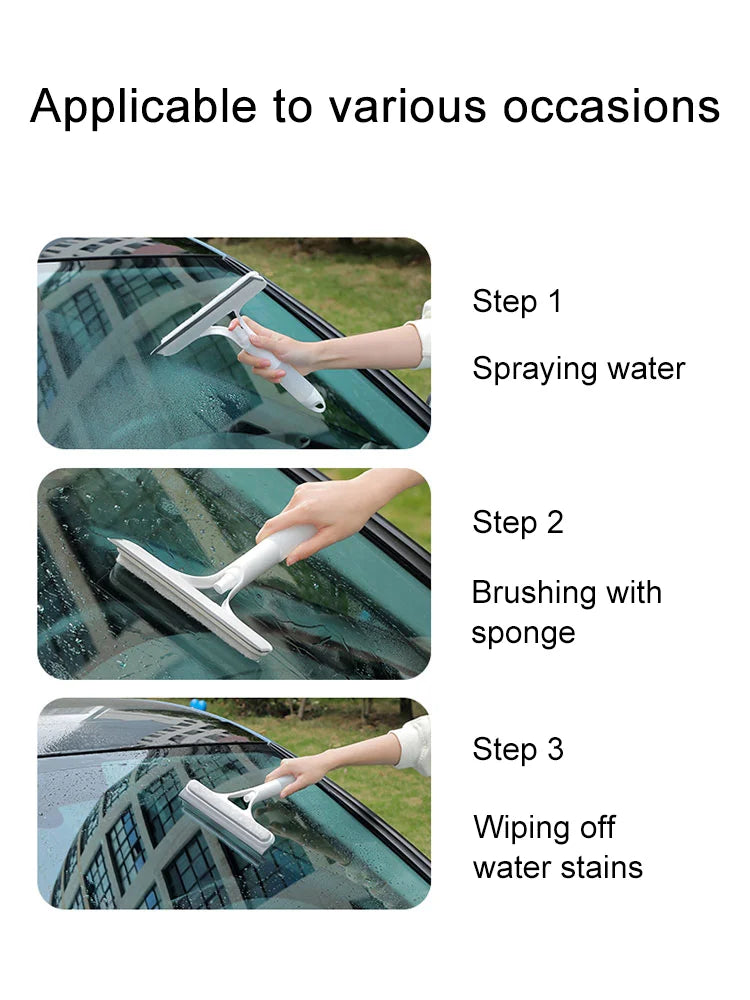 Applicable to various occasions

Step 1

Spraying water

Step 2

Brushing with sponge

Step 3

Wiping off water stains